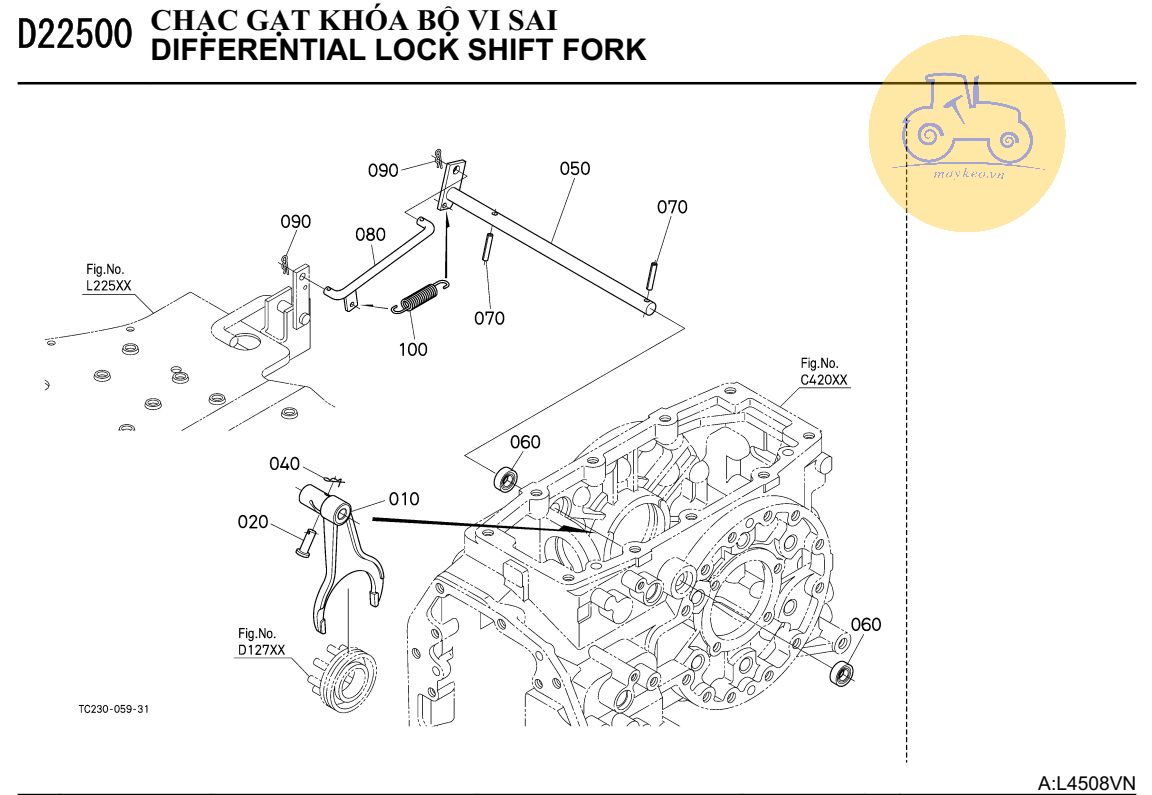 D22500 CHẠC GẠT KHÓA BỘ VI SAI
DIFFERENTIAL LOCK SHIFT FORK

maykeo.vn

090
050
070
090
080
Fig.No.
L225XX
070
100
Fig.No.
C420XX
060
040
010
020
Fig.No.
D127XX
060
TC230-059-31

A:L4508VN